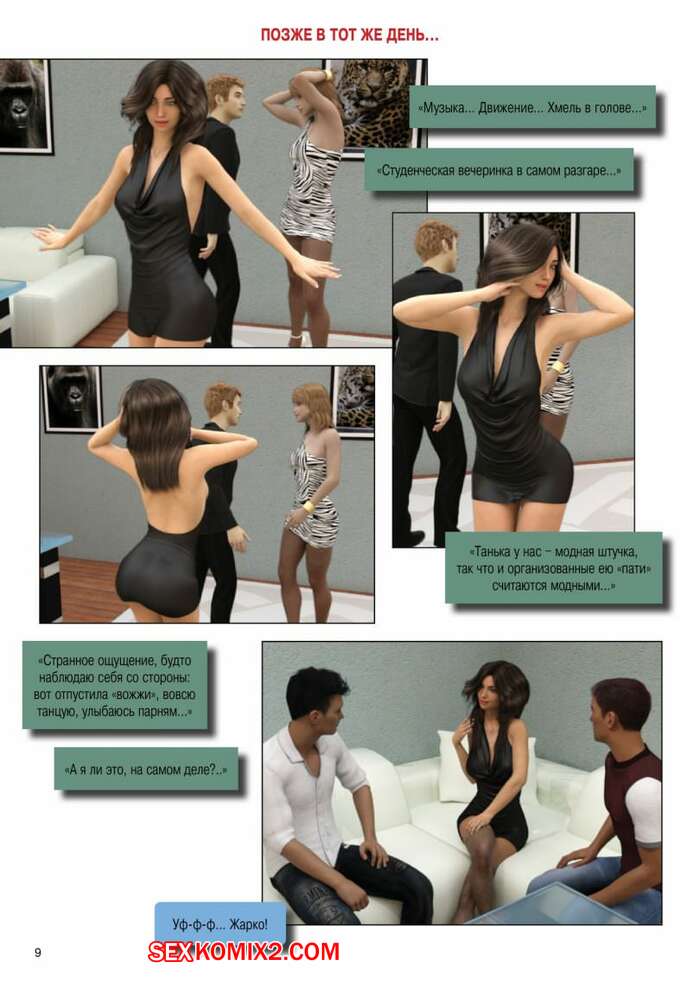 ПОЗЖЕ В ТОТ ЖЕ ДЕНЬ...

«Музыка... Движение... Хмель в голове...»

«Студенческая вечеринка в самом разгаре...»

«Танька у нас – модная штучка, так что и организованные ею «пати» считаются модными...»

«Странное ощущение, будто наблюдаю себя со стороны: вот отпустила «вожжи», вовсю танцую, улыбаюсь парням...»

«А я ли это, на самом деле?..»

Уф-ф-ф... Жарко!

9

SEXKOMIX2.COM